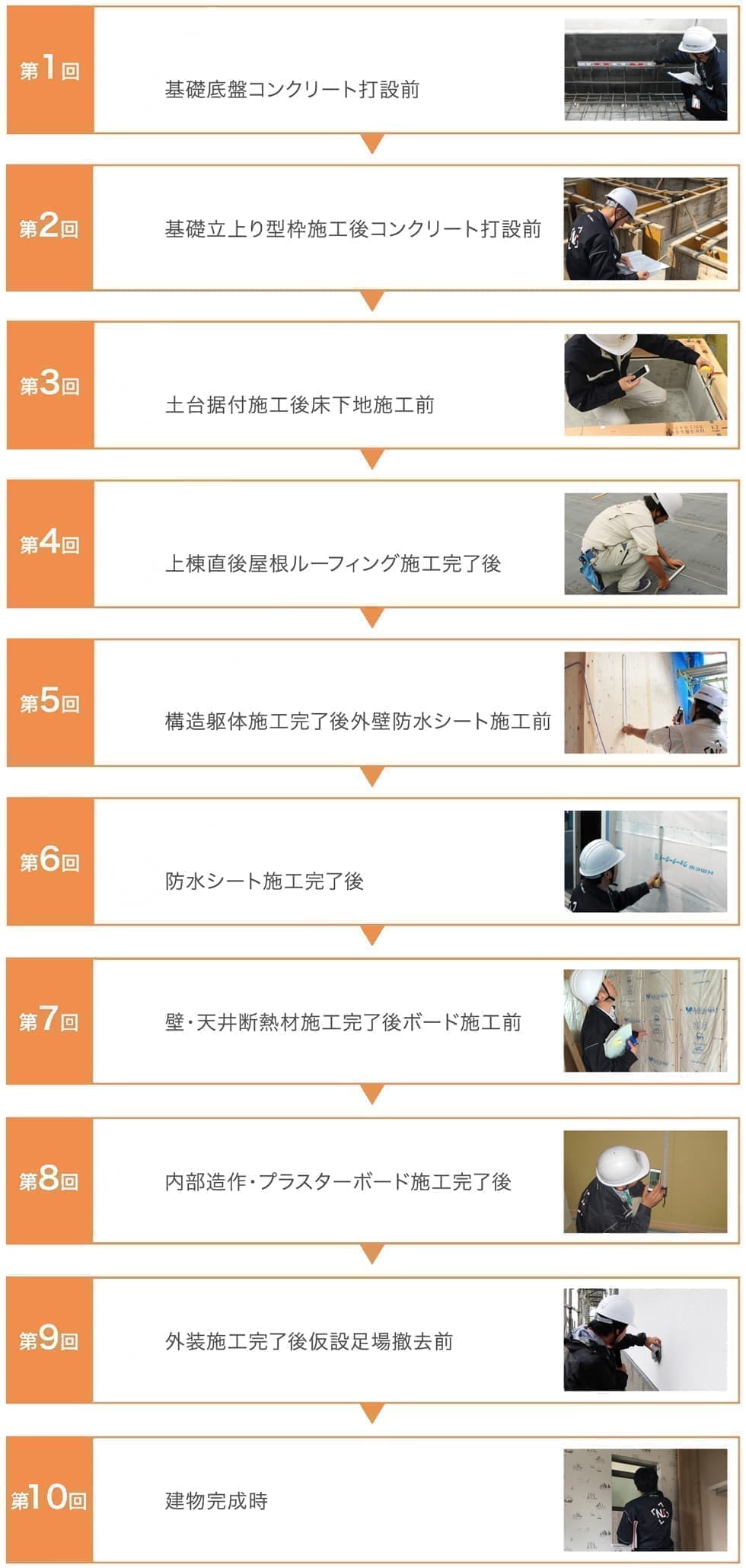 第1回
基礎底盤コンクリート打設前

第2回
基礎立上り型枠施工後コンクリート打設前

第3回
土台据付施工後床下地施工前

第4回
上棟直後屋根ルーフィング施工完了後

第5回
構造躯体施工完了後外壁防水シート施工前

第6回
防水シート施工完了後

第7回
壁・天井断熱材施工完了後ボード施工前

第8回
内部造作・プラスターボード施工完了後

第9回
外装施工完了後仮設足場撤去前

第10回
建物完成時